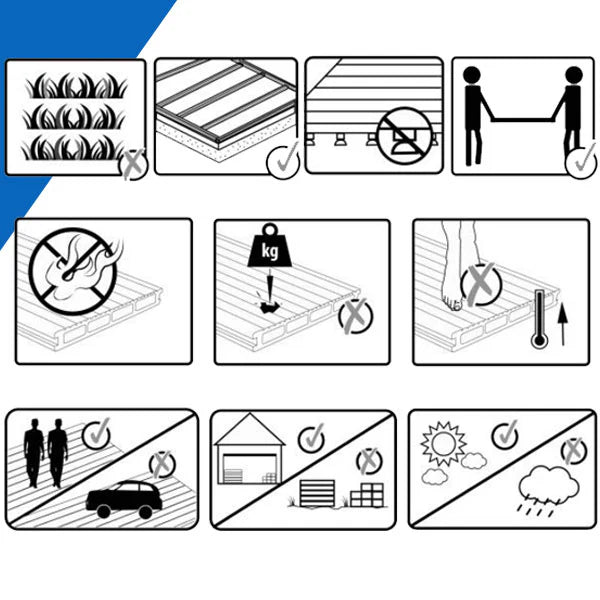 kg